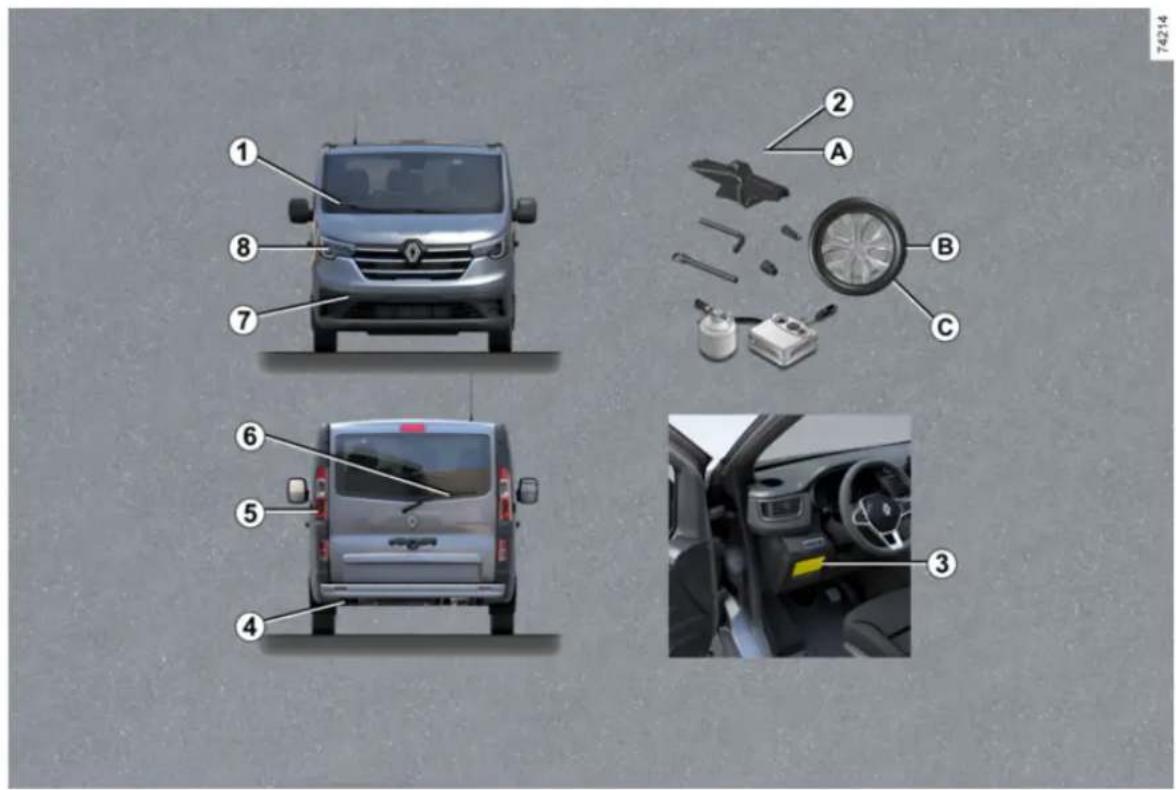 74214

1

8

7

2

A

B

C

6

5

4

3