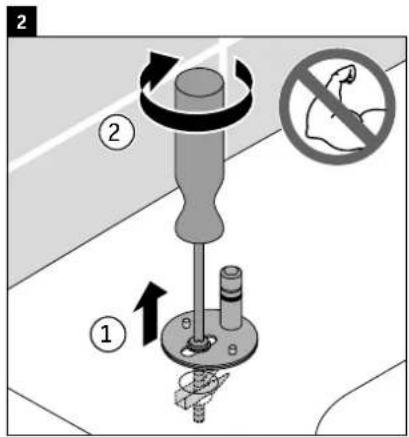 2

2

1