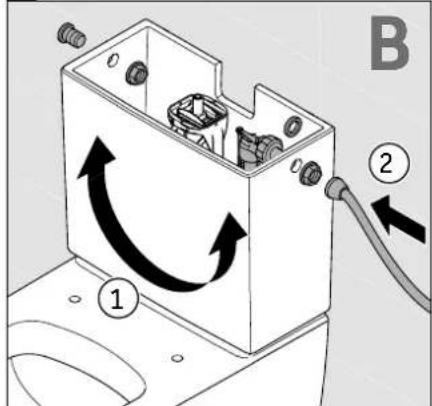 B

2

1