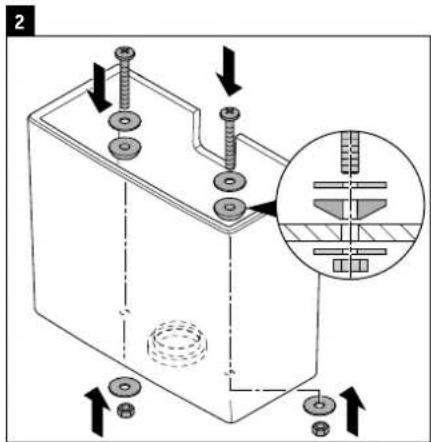 2