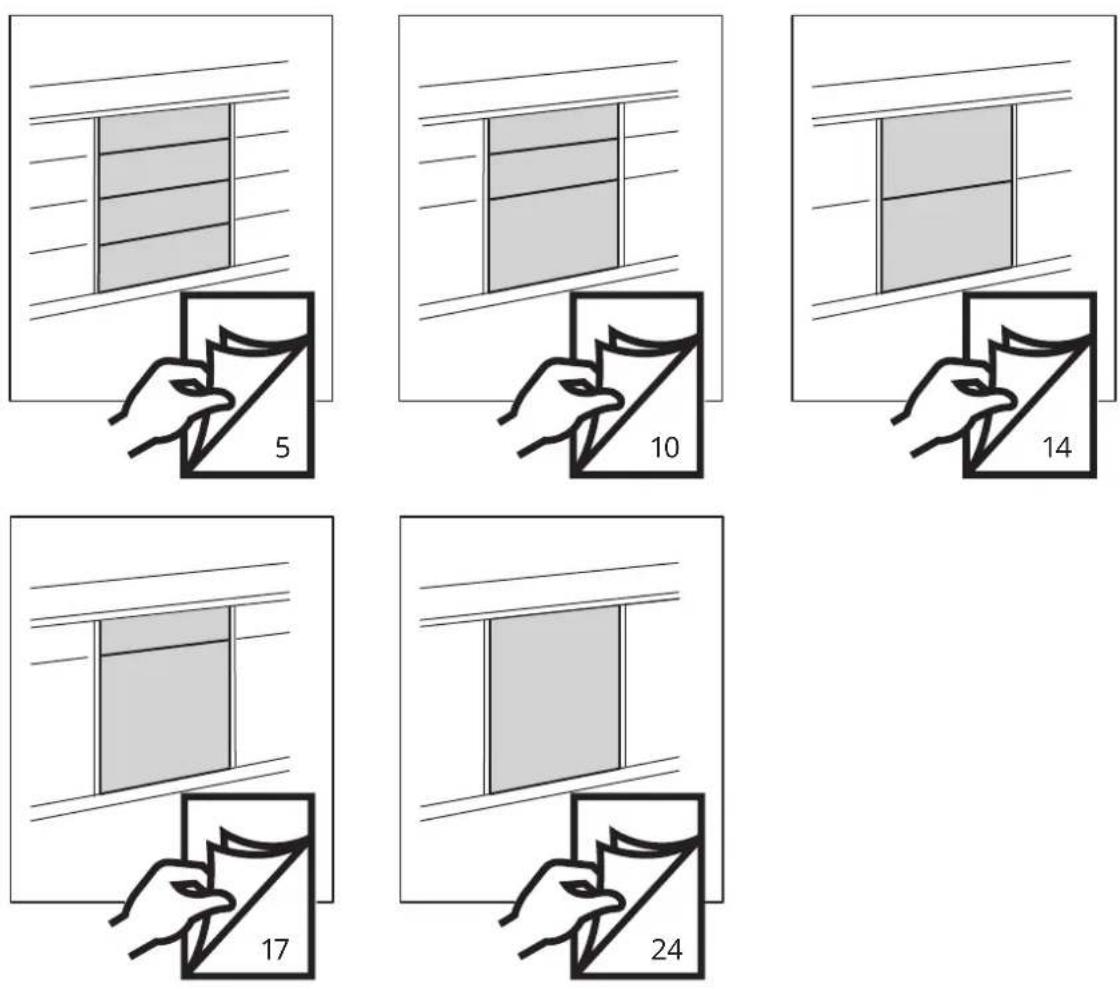 5

10

14

17

24