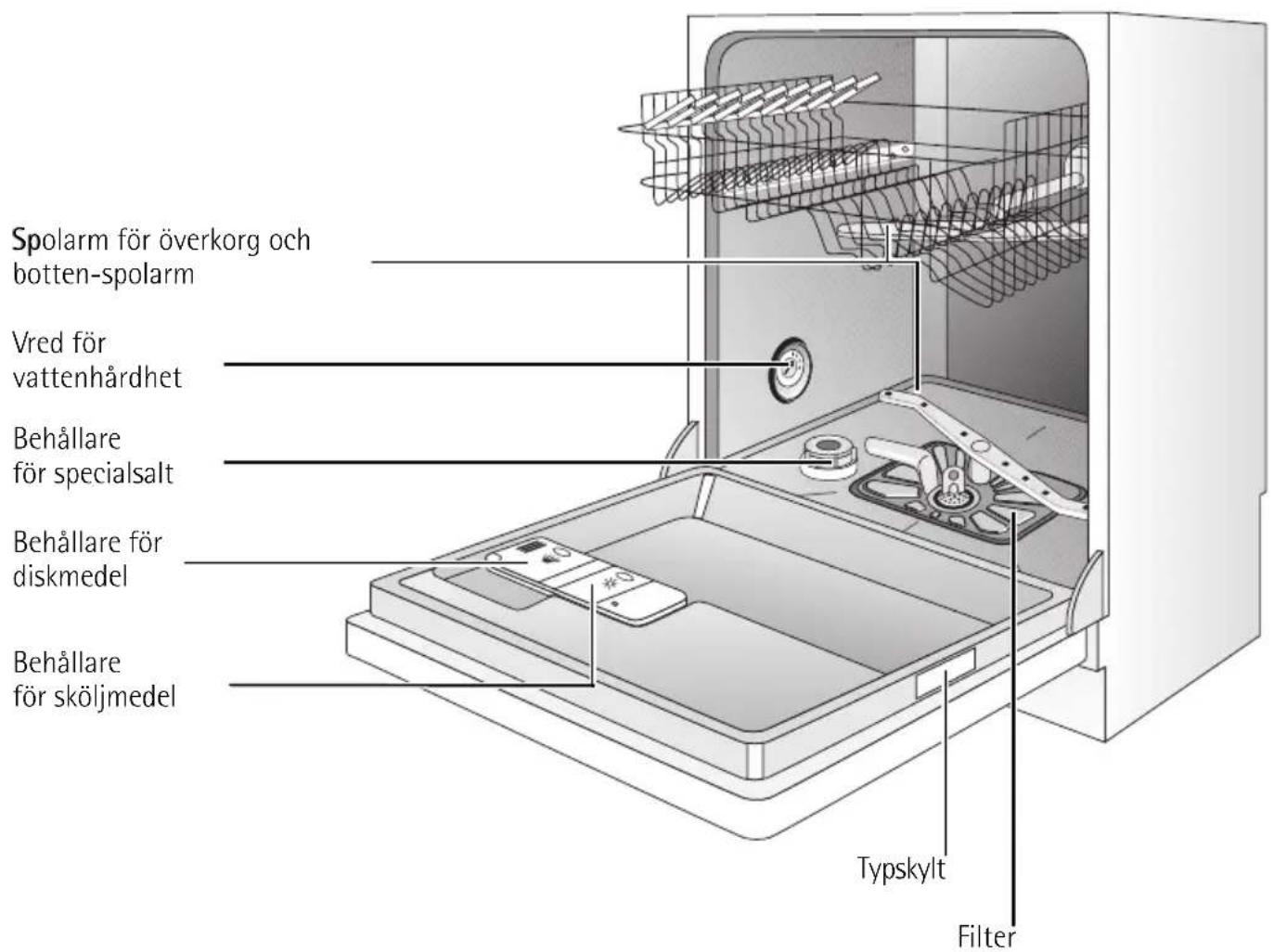 Spolarm för överkorg och botten-spolarm

Vred för vattenhårdhet

Behållare för specialsalt

Behållare för diskmedel

Behållare för sköljmedel

Typskylt

Filter