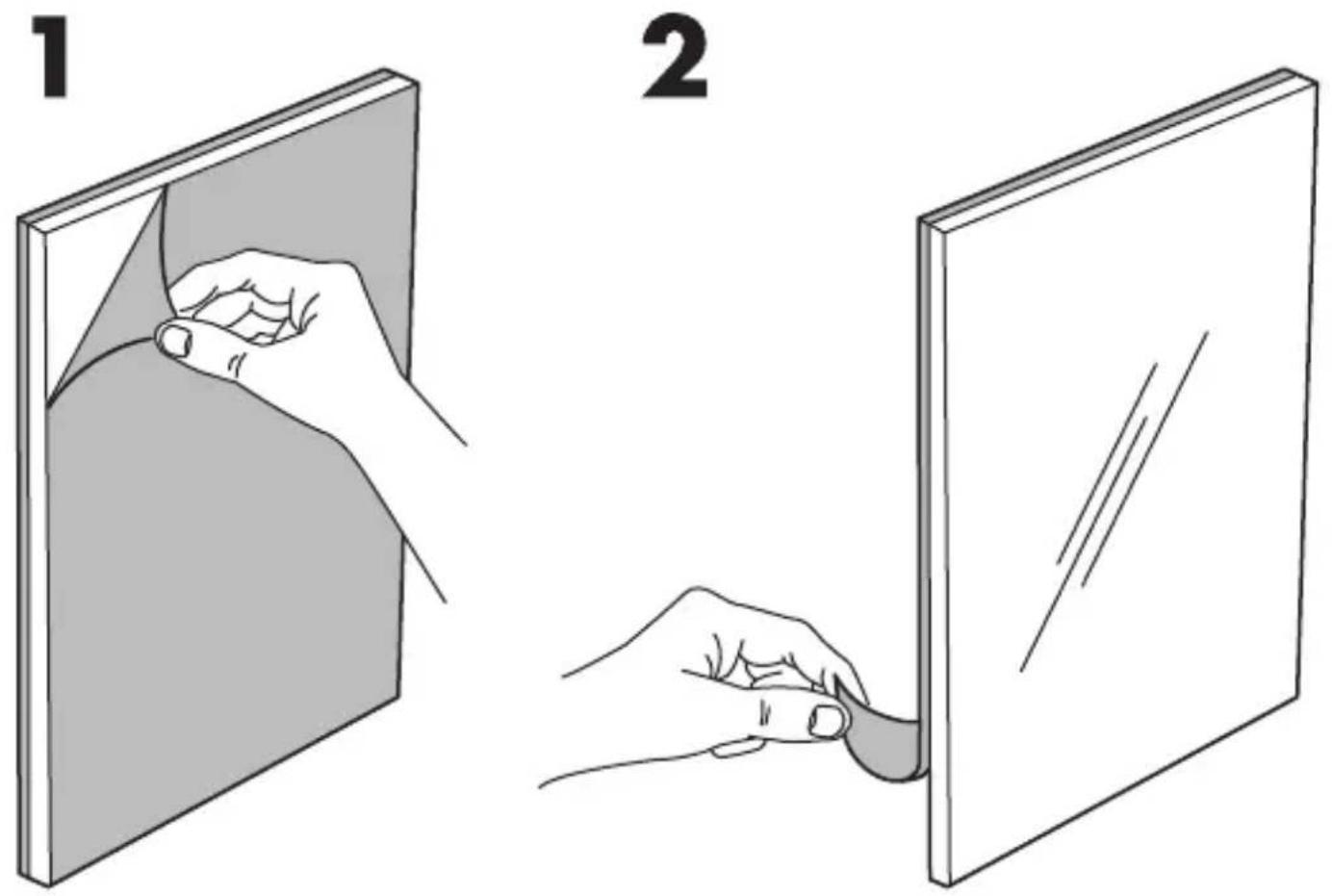 1

2