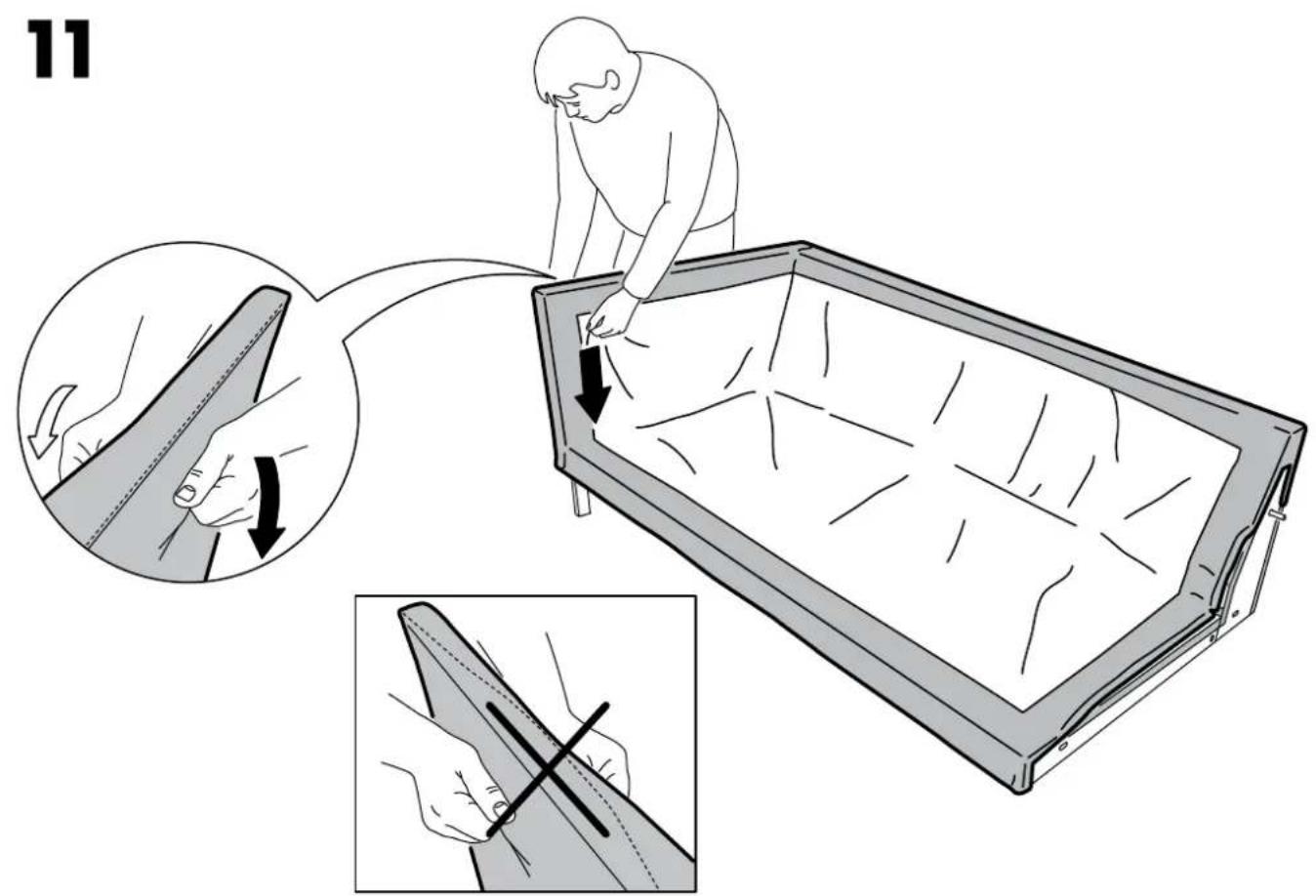 11