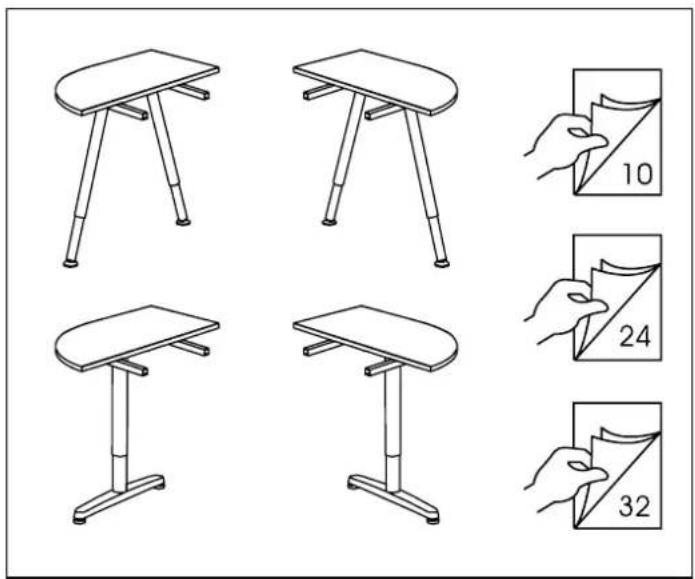 10

24

32