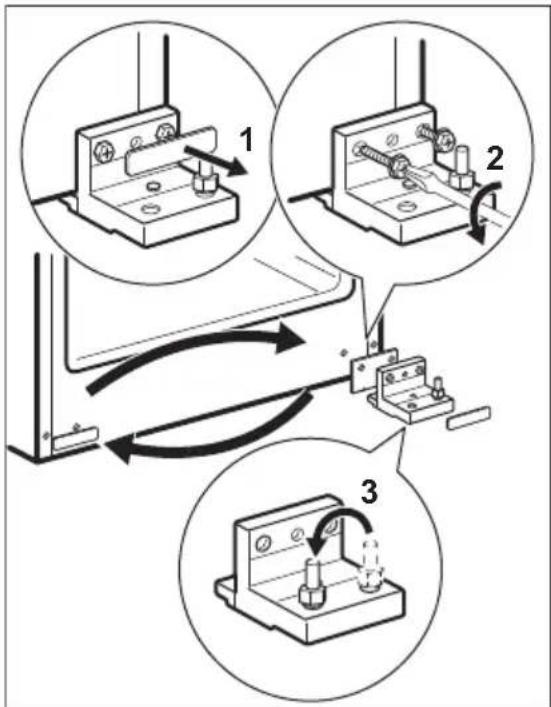 1
2
3