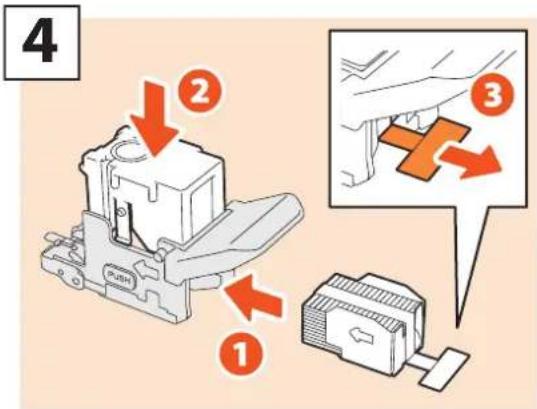 4

2

3

PUSH

1