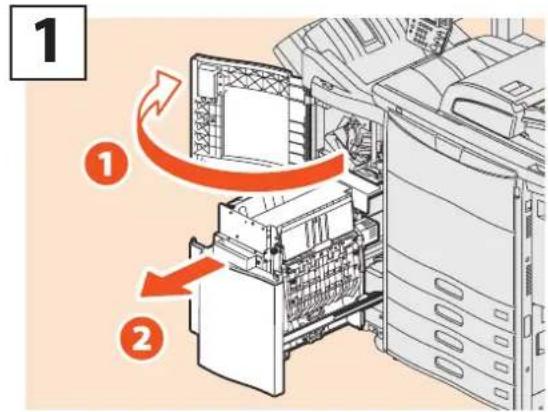 1

1

2