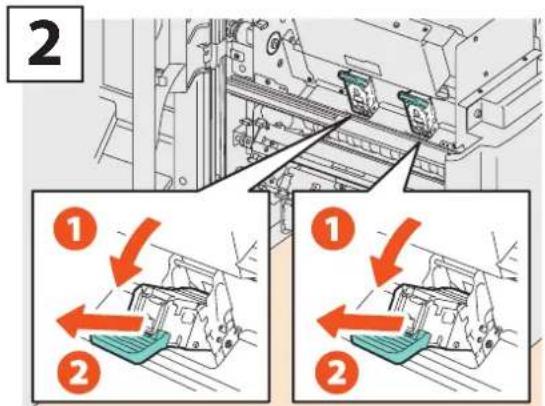 2

1

2

1

2