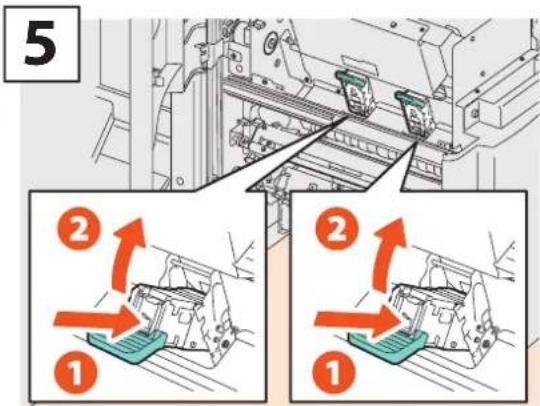 5

2

1

2

1