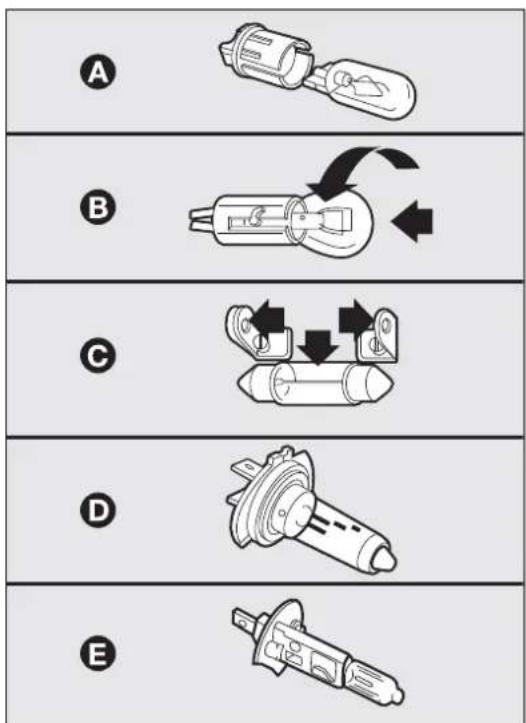 A

B

C

D

E