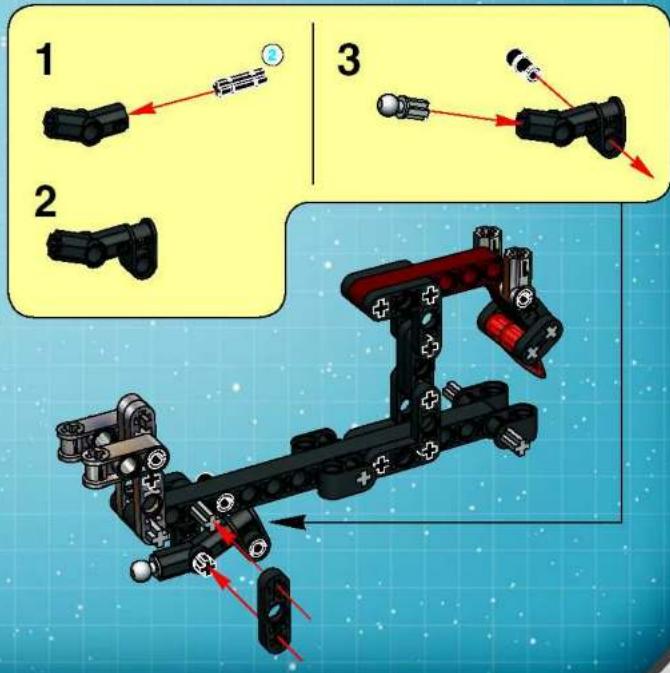 1

2

2

3