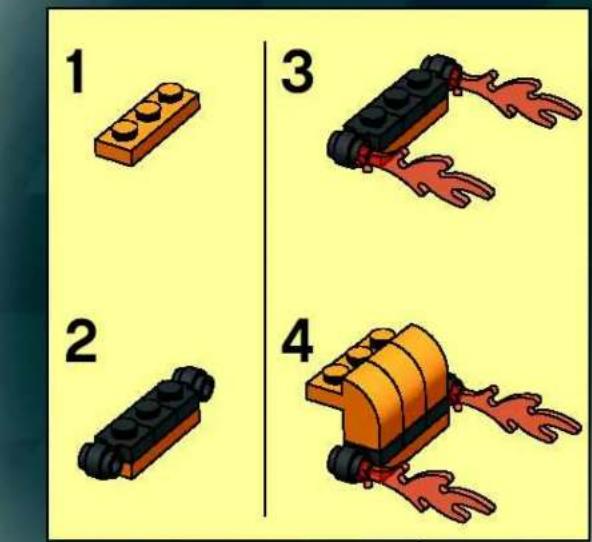 1

2

3

4