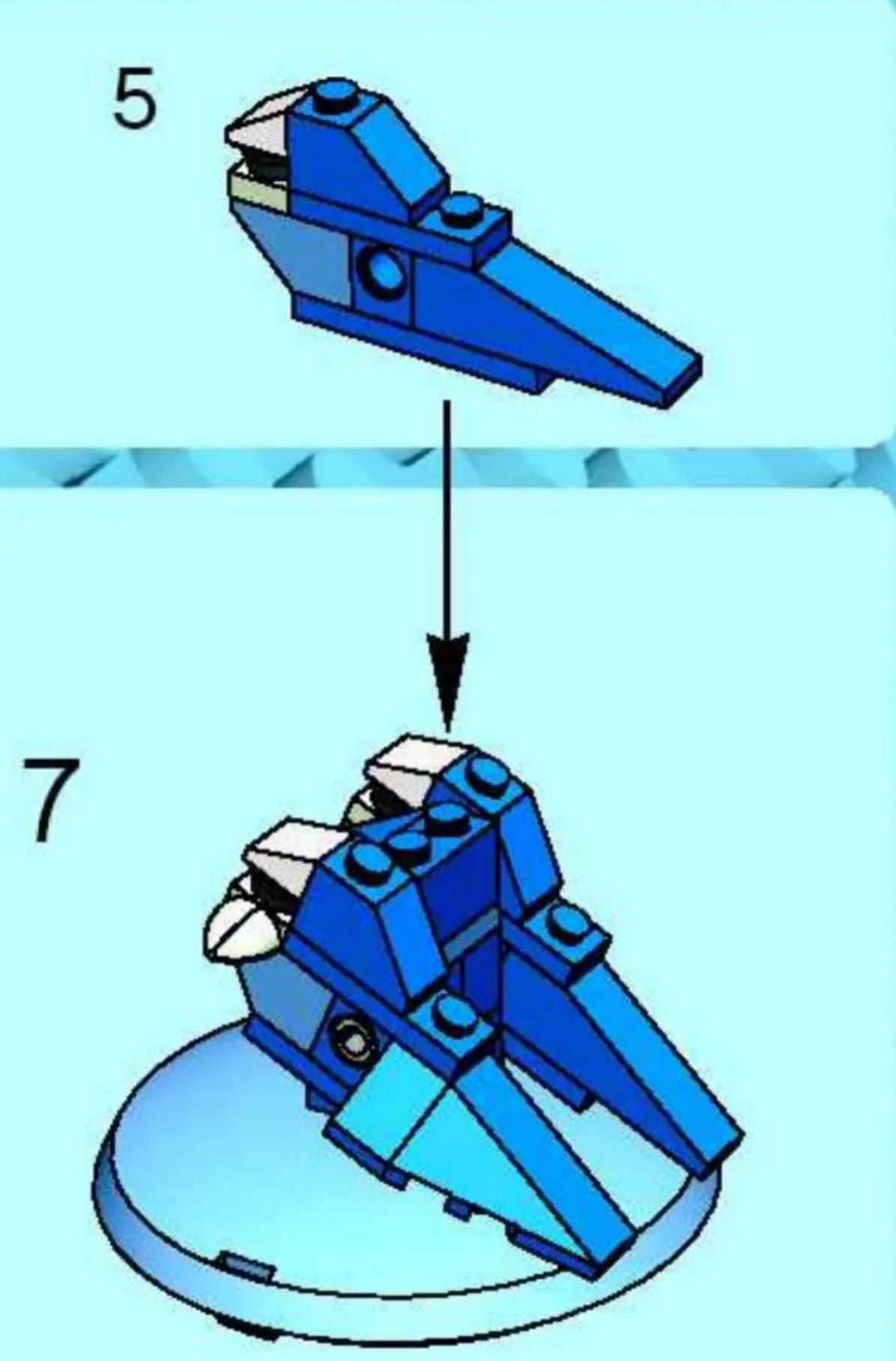 5

7