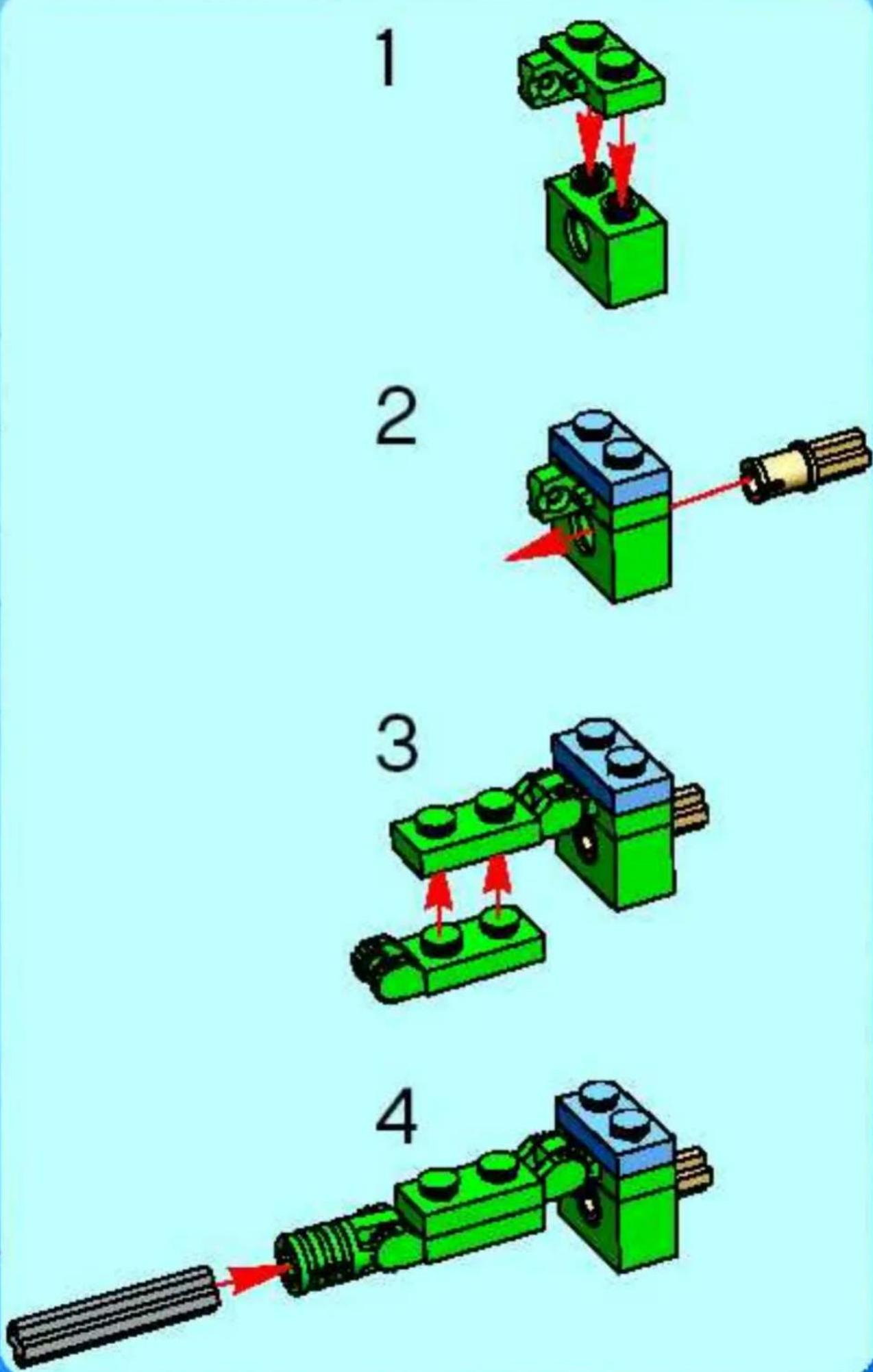 1

2

3

4