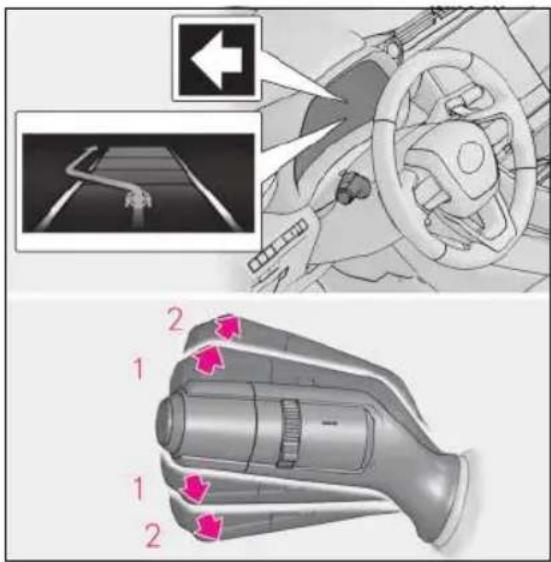 2
1
1
2