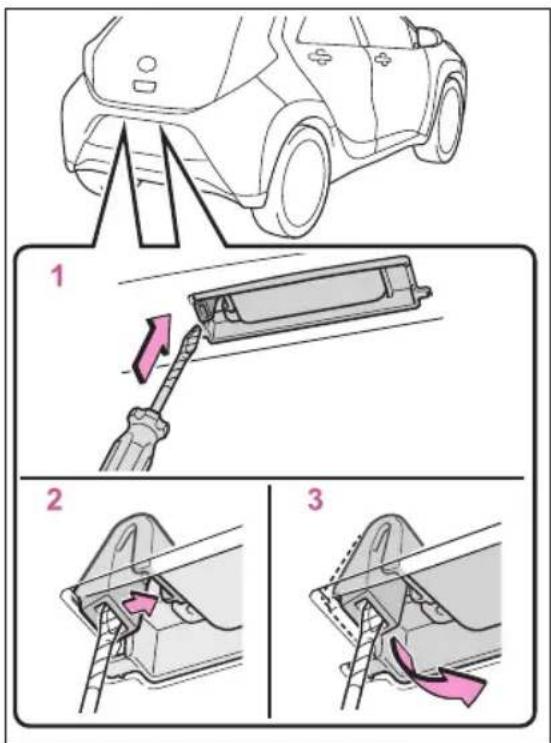 1

2

3