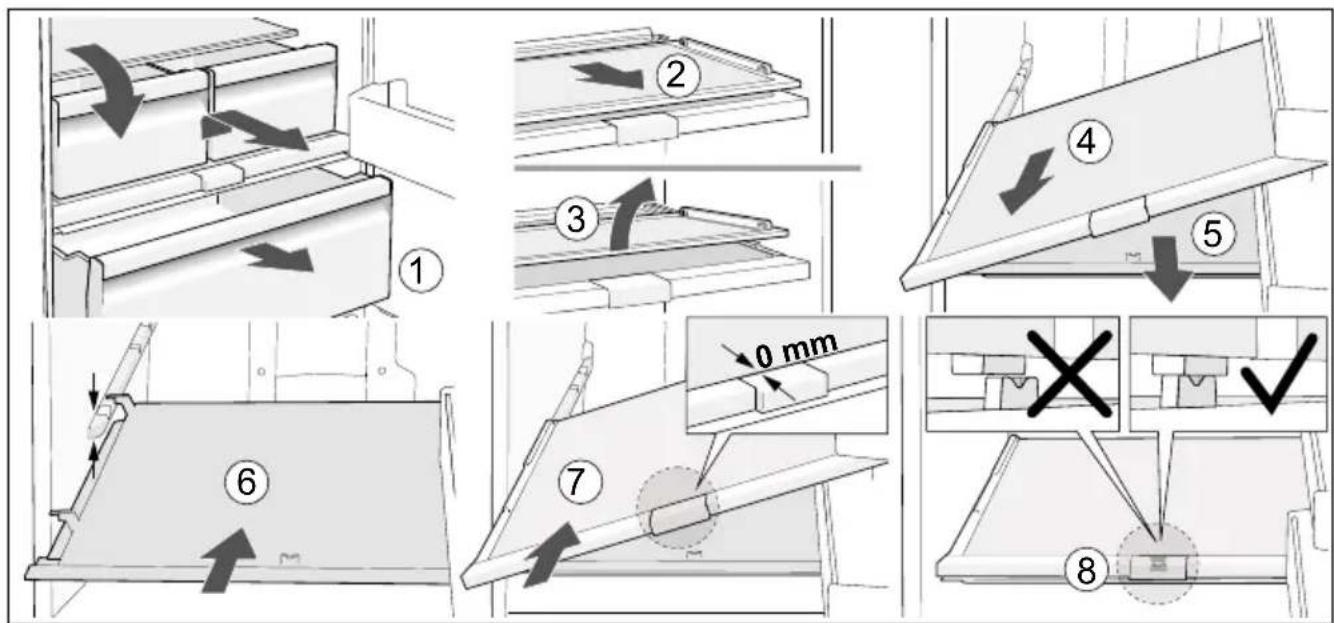 1
2
3
4
5
6
7
0 mm
8