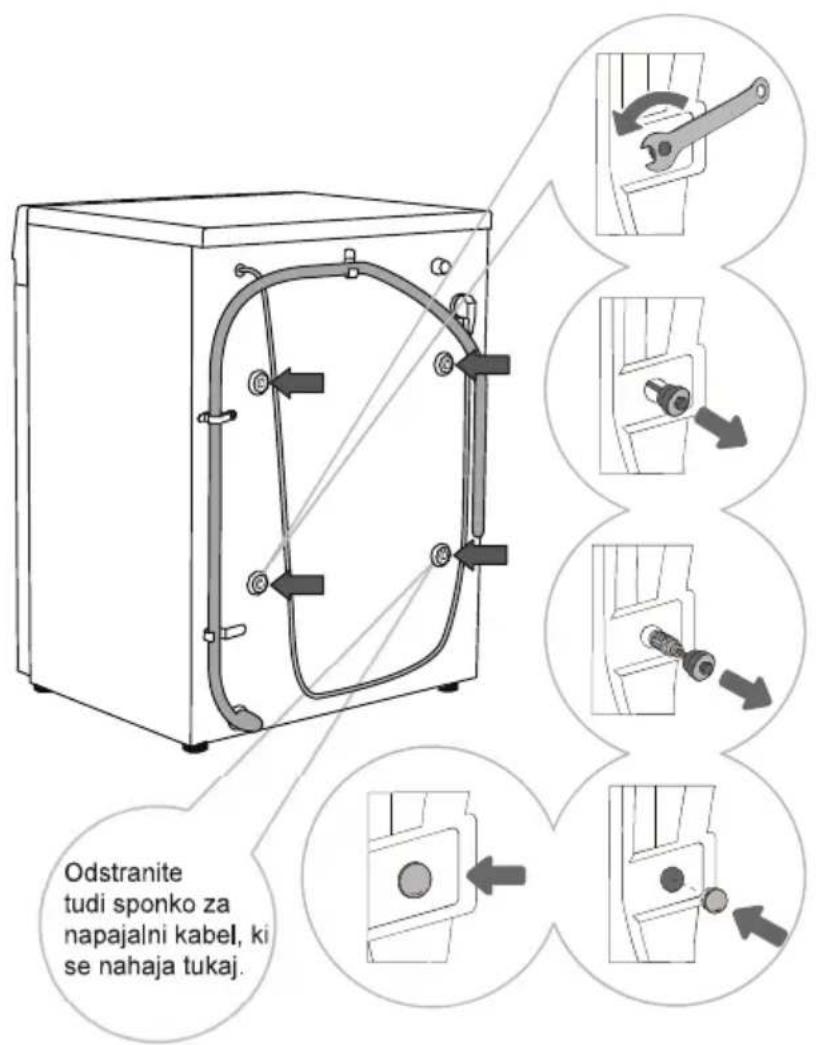 Odstranite tudi sponko za napajalni kabel, ki se nahaja tukaj.