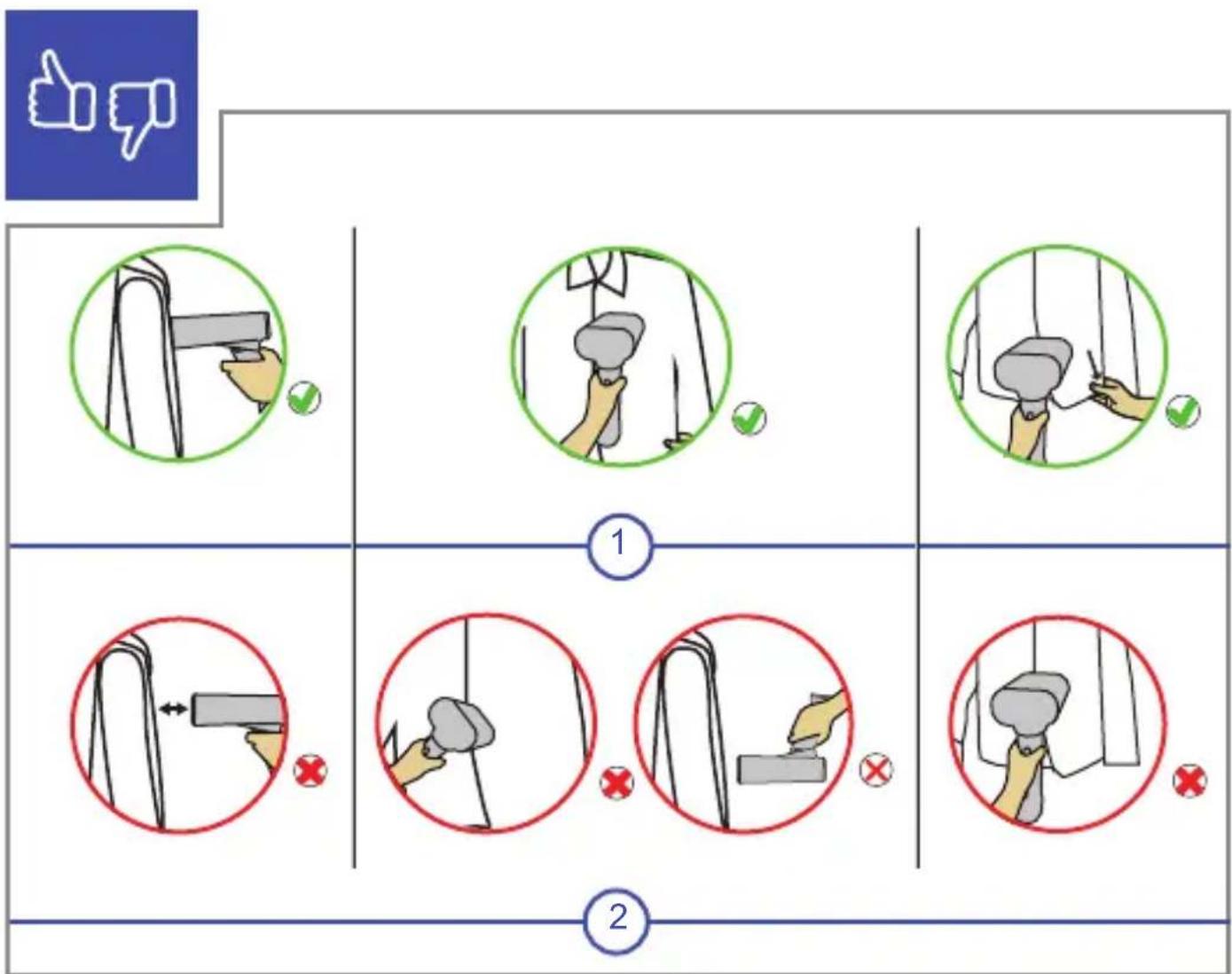 1

2