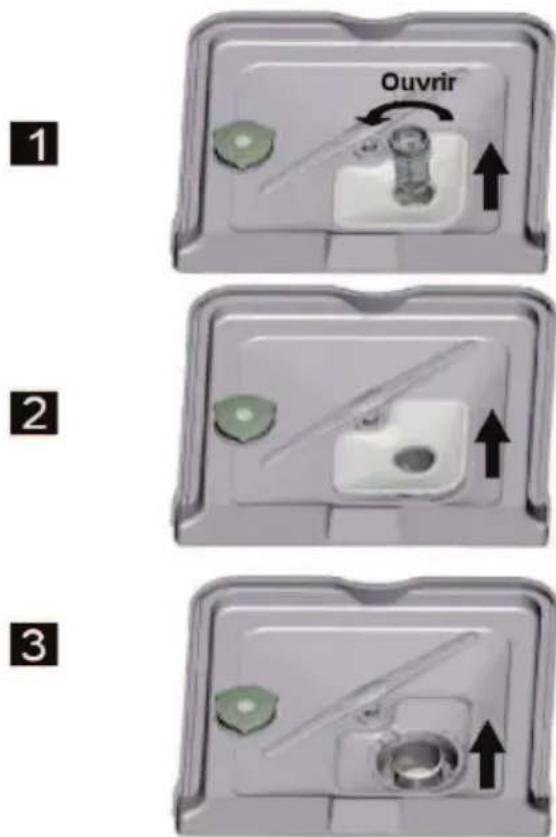 1

Ouvrir

2

3