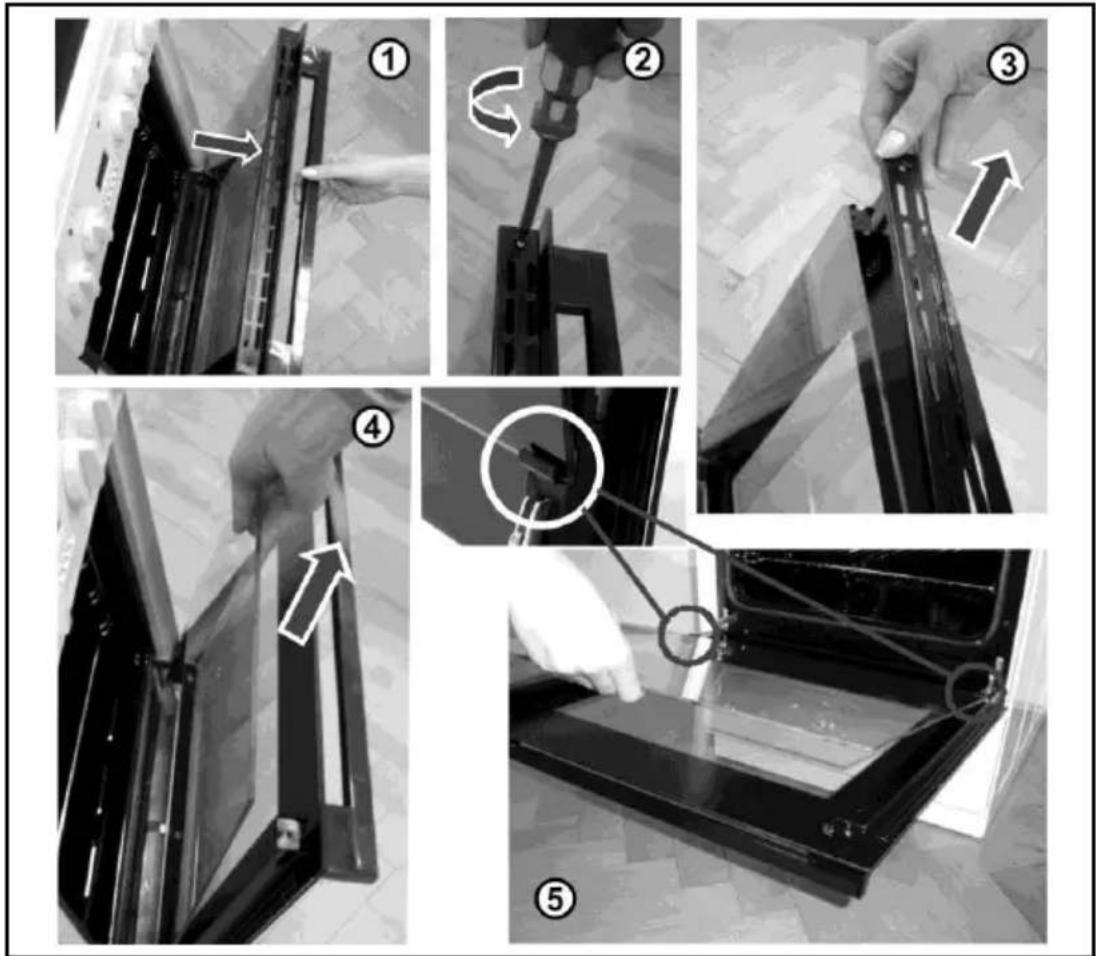 ①
②
③
④
⑤