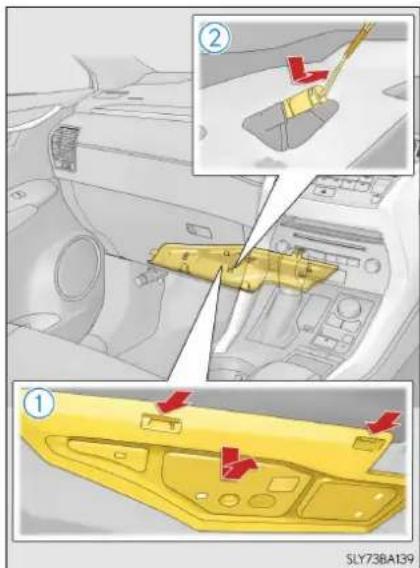 2

1

SLY73BA139