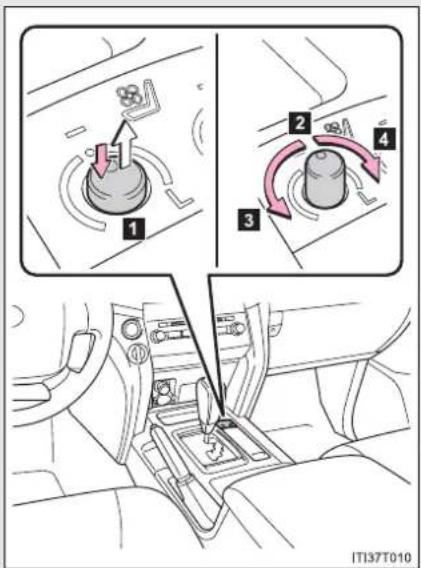 1
2
4
3
ITI37T010