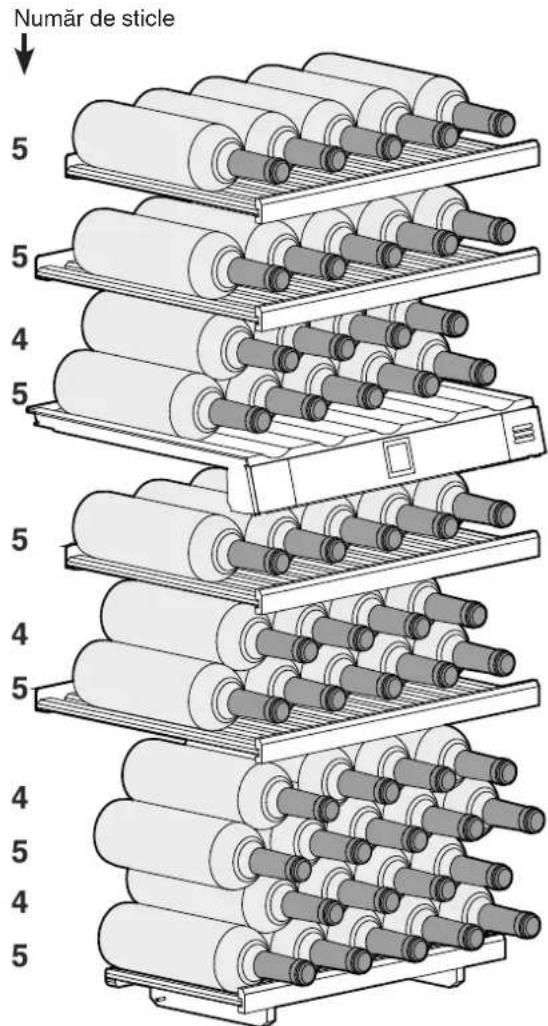 Număr de sticle

5

5

4

5

5

4

5

4

5

4

5