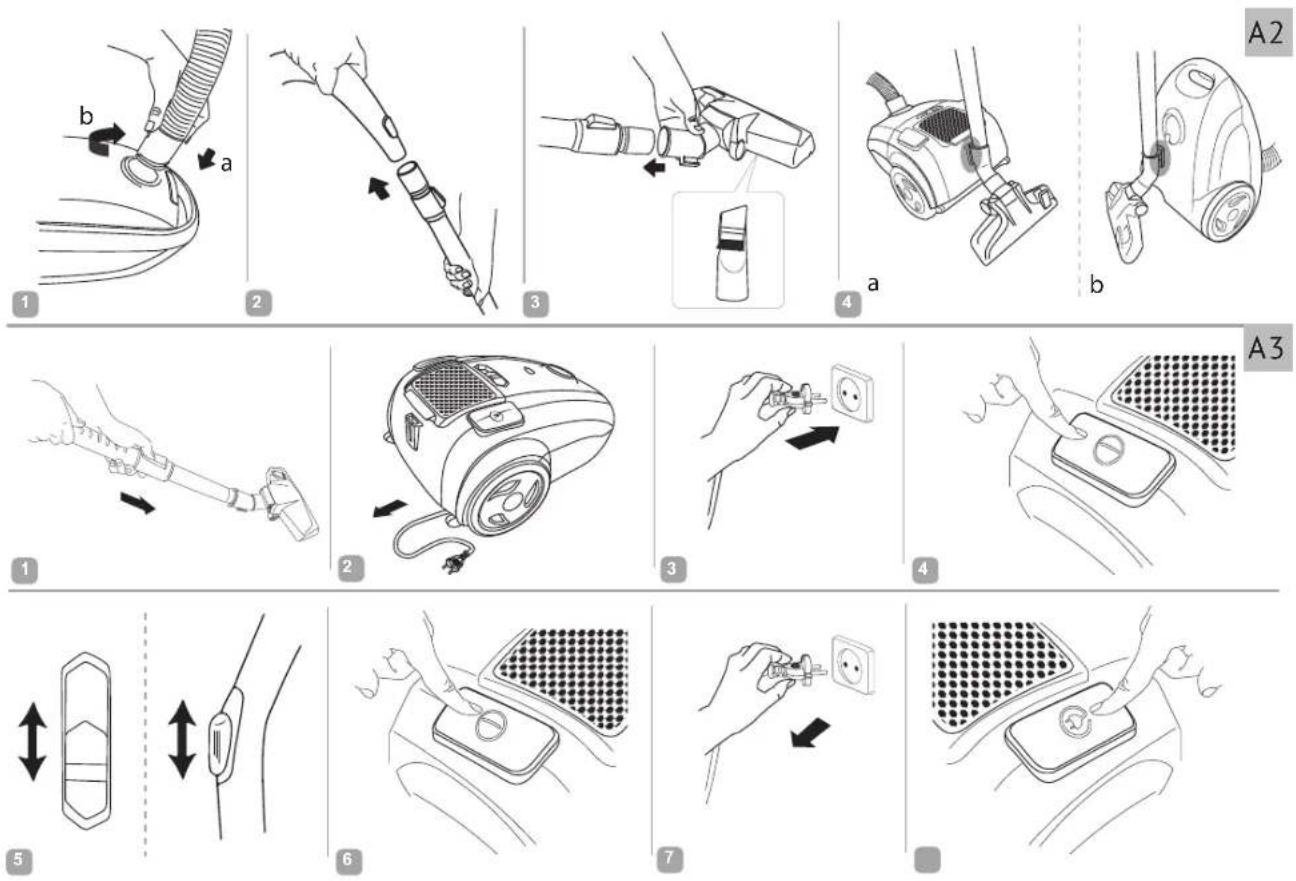 A2

b
a
1
2
3
4 a
b

A3

1
2
3
4
5
6
7