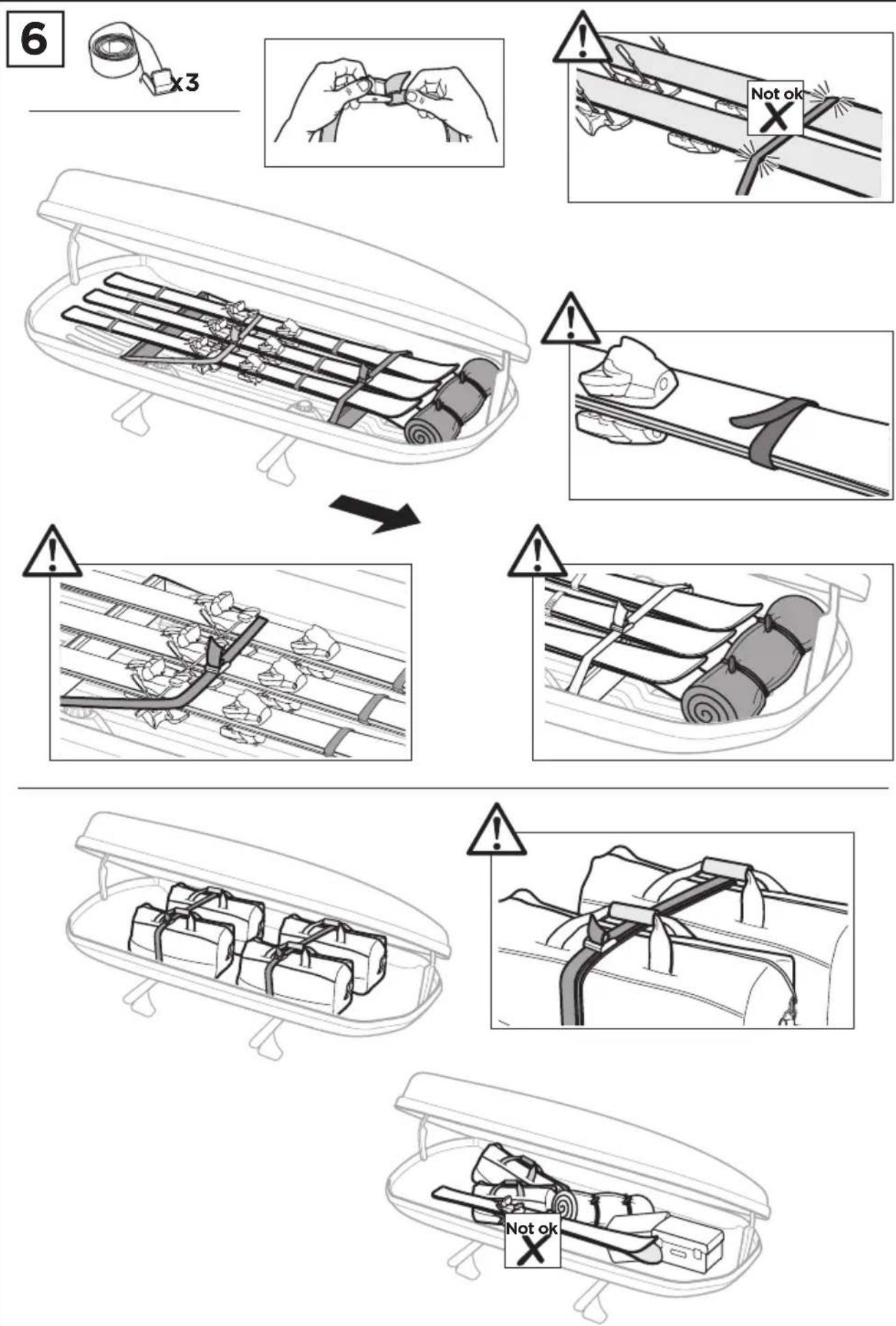 6

x3

Not ok

Not ok