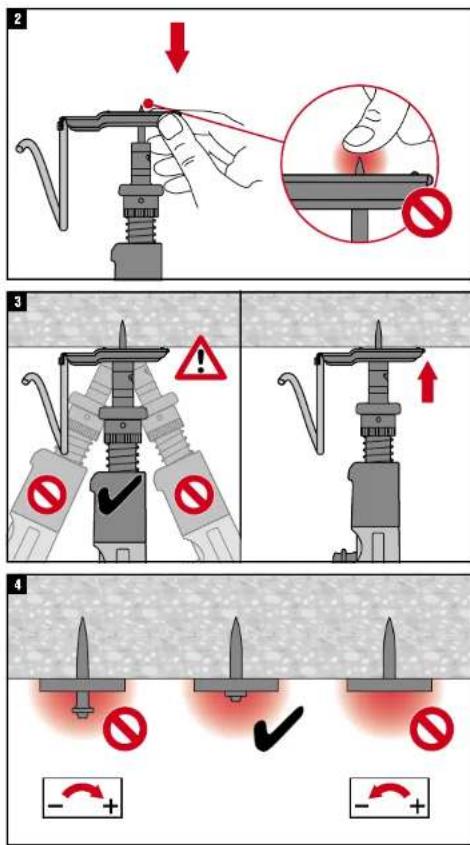 2

3

4

− +

− +