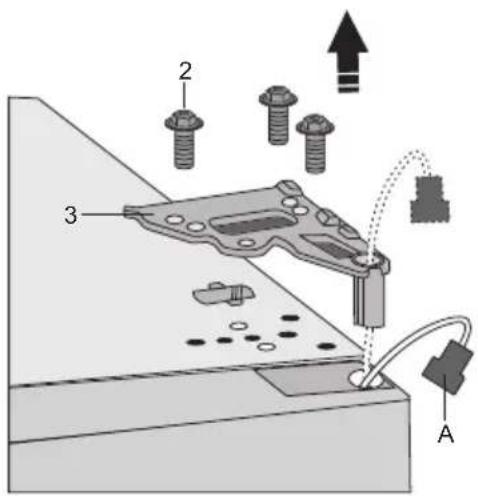 2
3
A