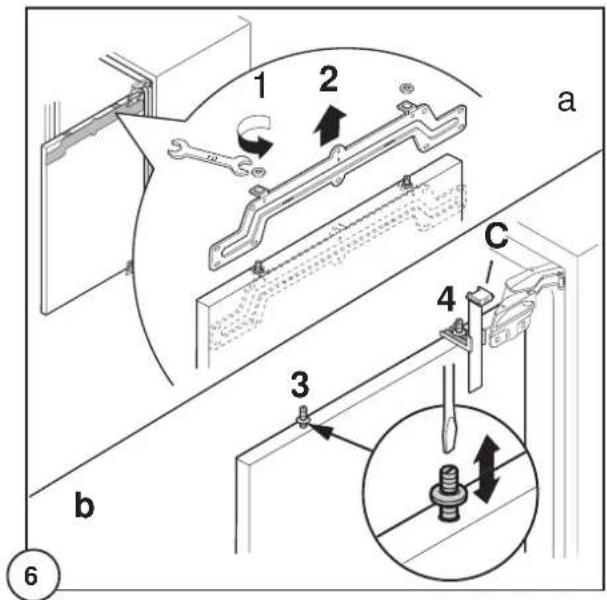 1
2
a
C
4
3
b
6