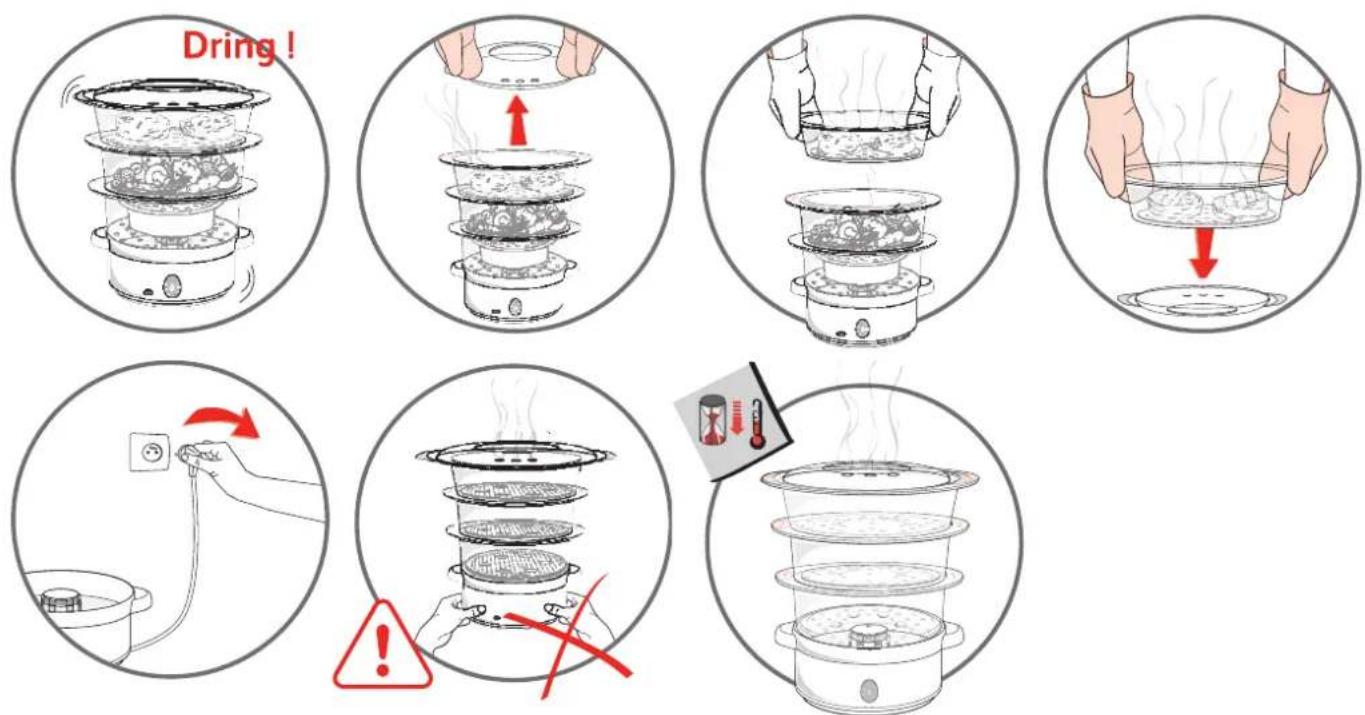 Dring !