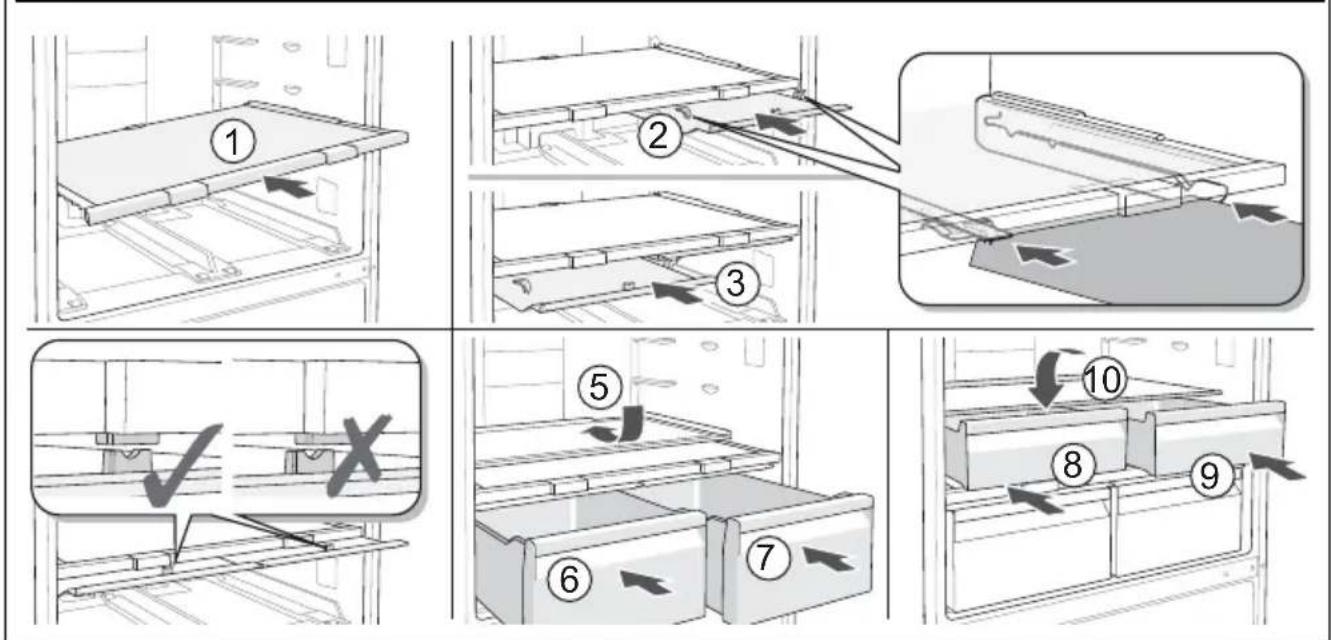 1
2
3
5
6
7
10
8
9