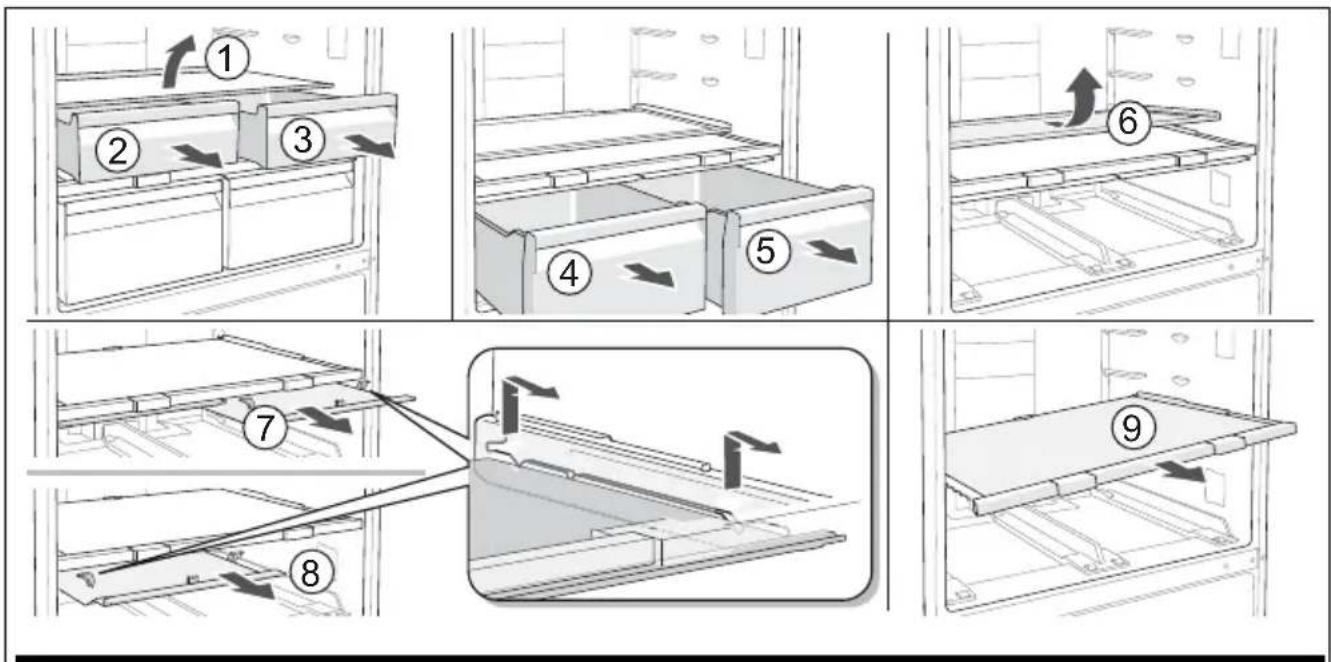 1
2
3
4
5
6
7
8
9