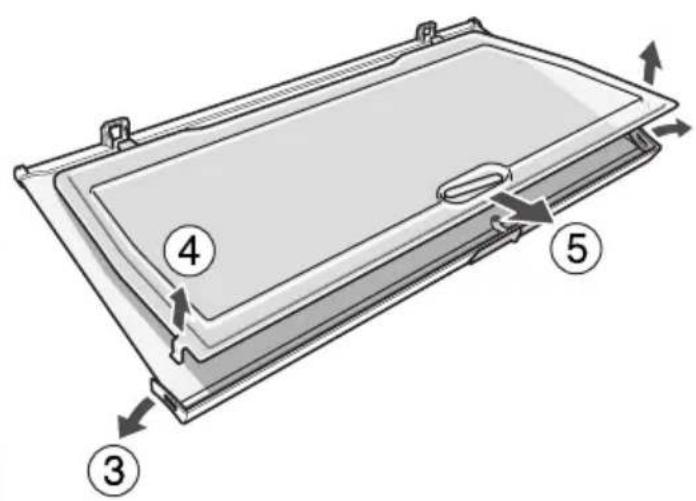 4

5

3