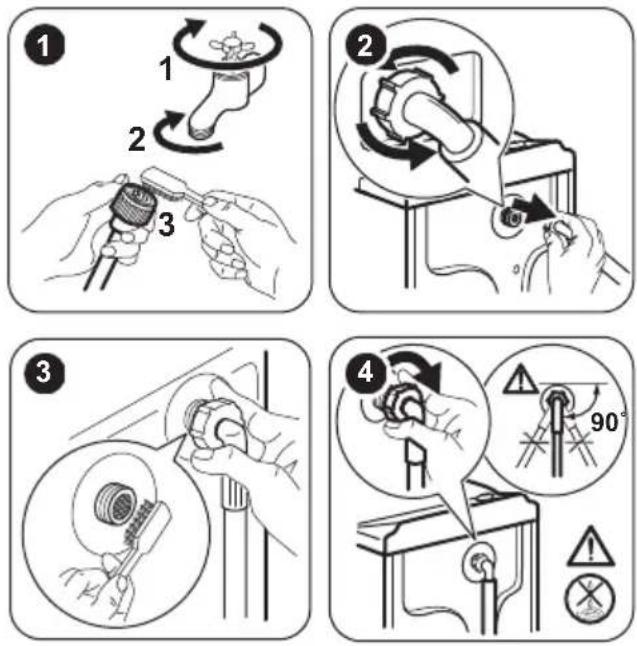 1
1
2
3
2
3
4
90°