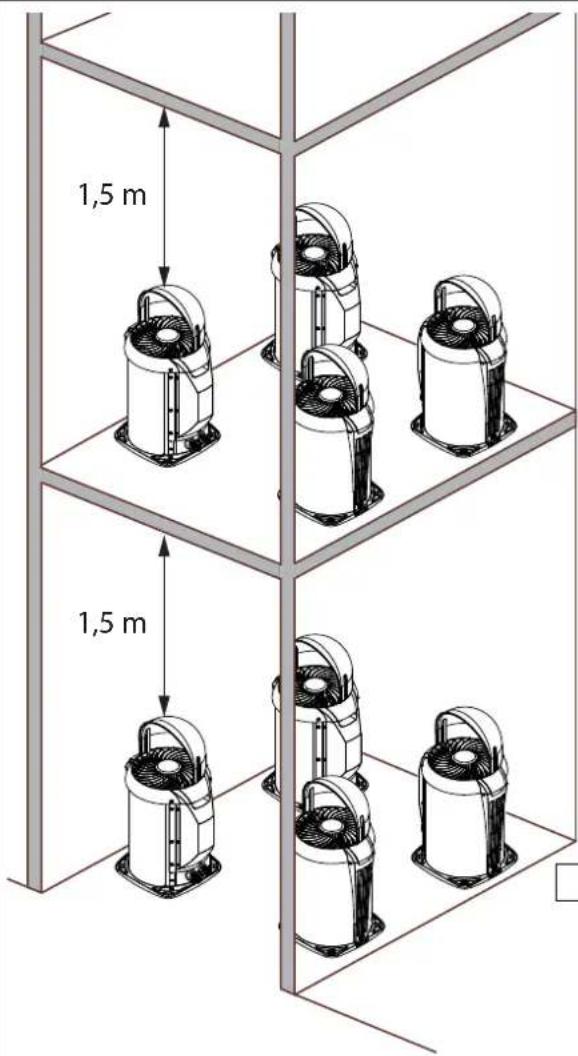 1,5 m

1,5 m