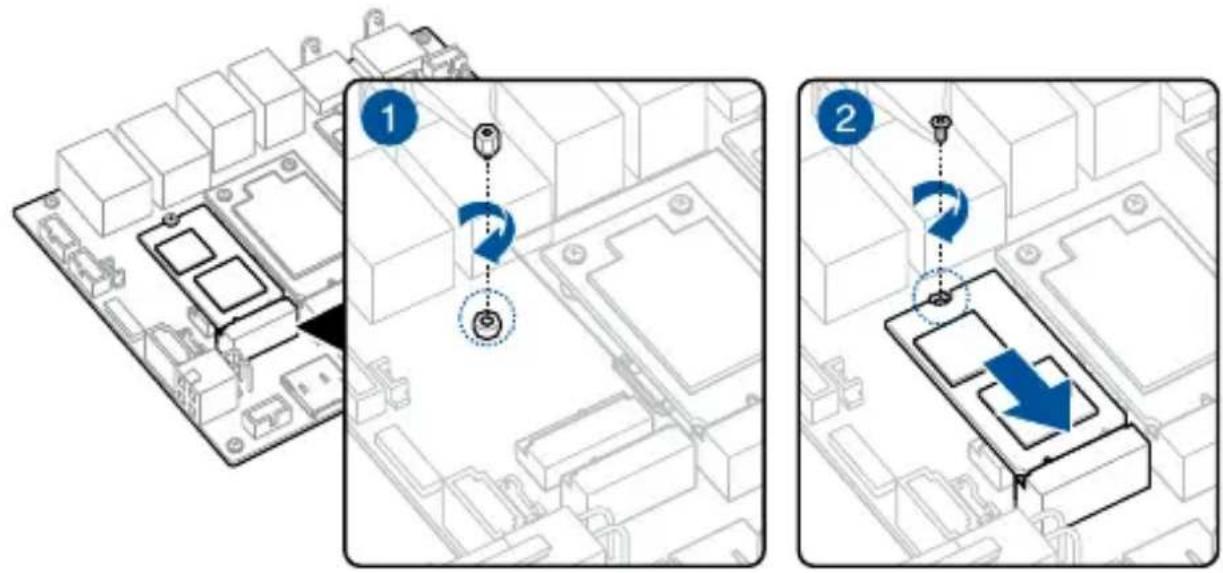 1

2