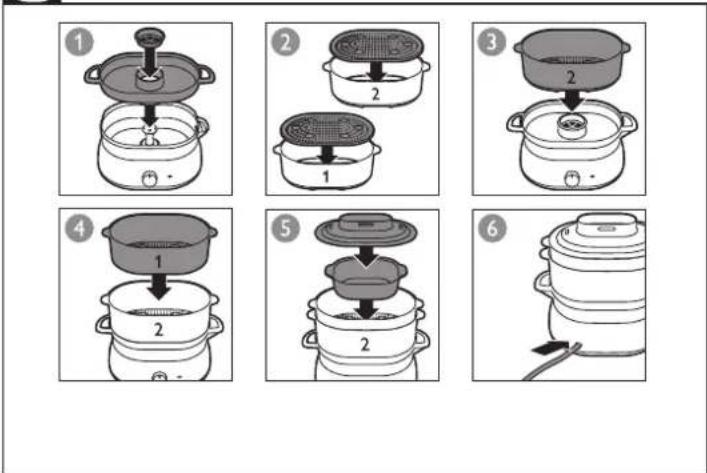 1
2
2
1
3
2
4
1
2
5
2
6