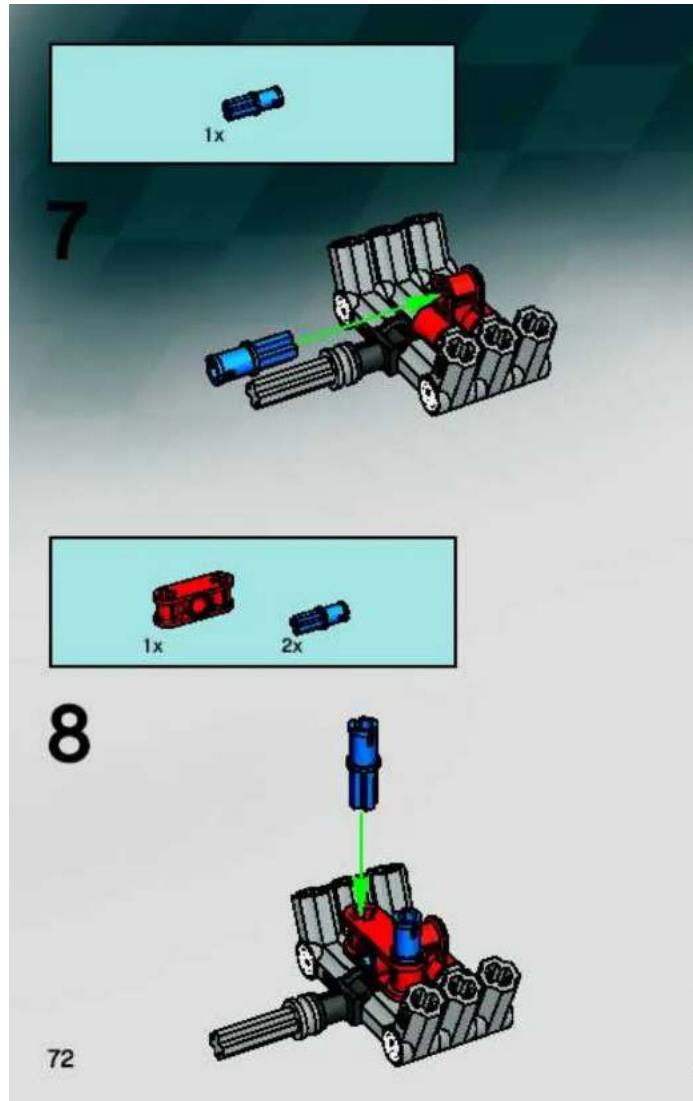 1x

7

1x

2x

8

72