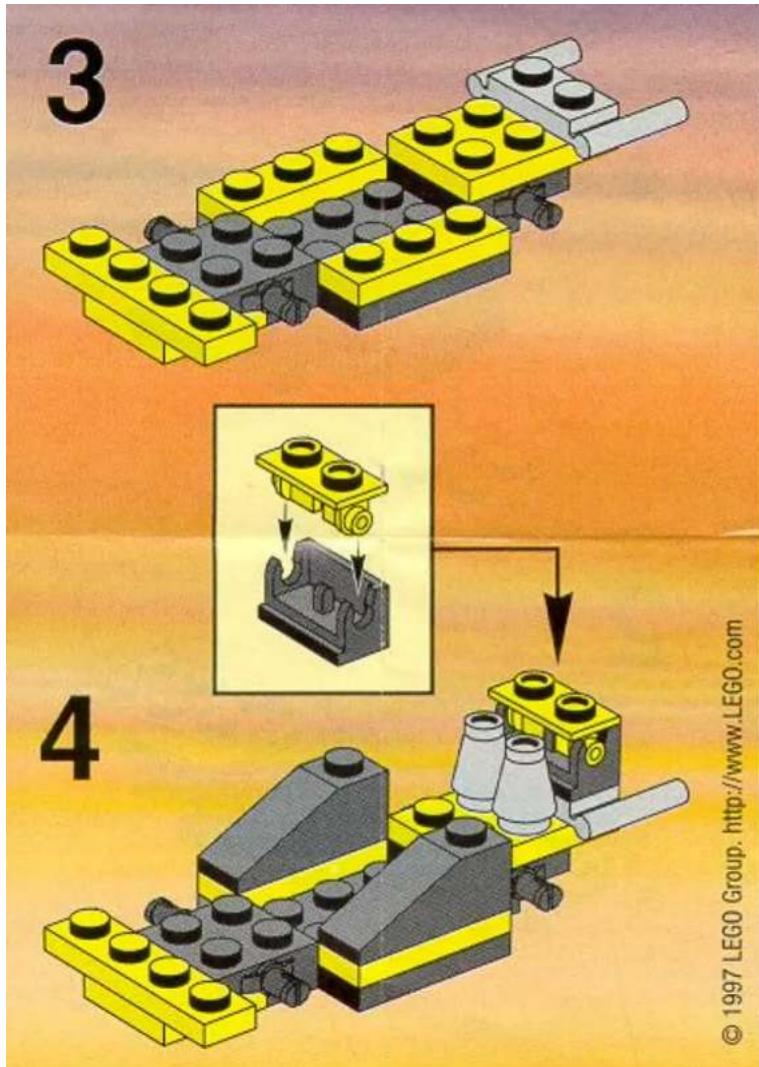 3

4

© 1997 LEGO Group. http://www.LEGO.com