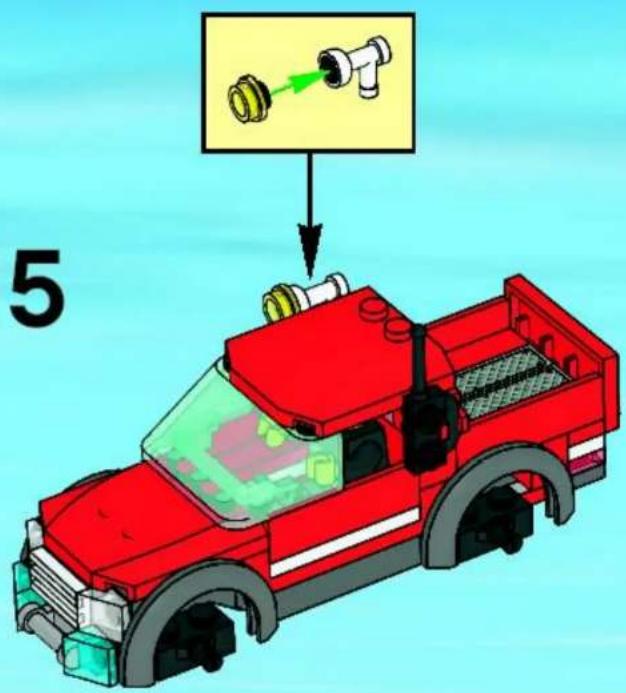 5