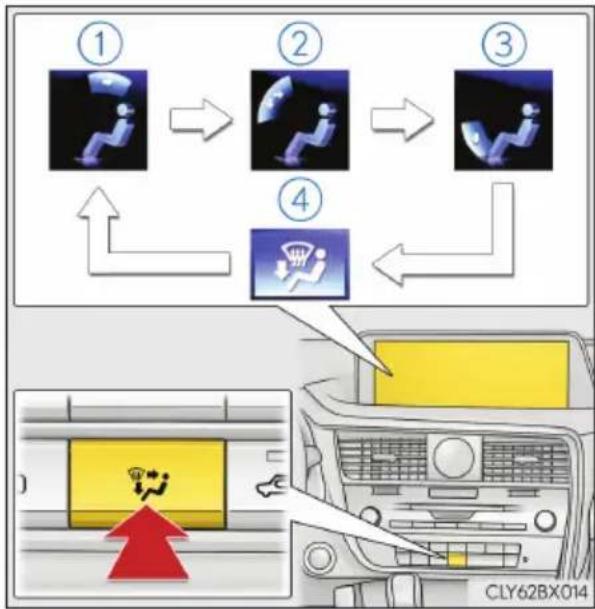 1
2
3
4
CLY62BX014