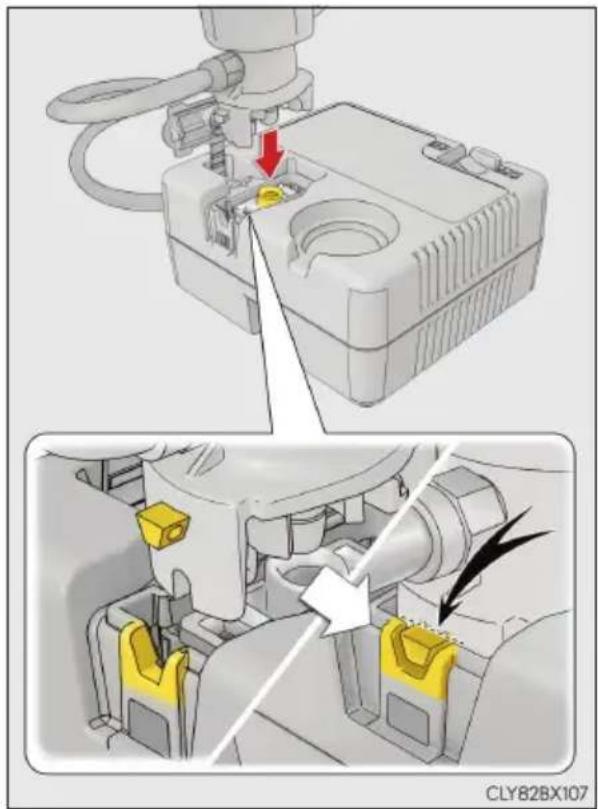 CLY82BX107