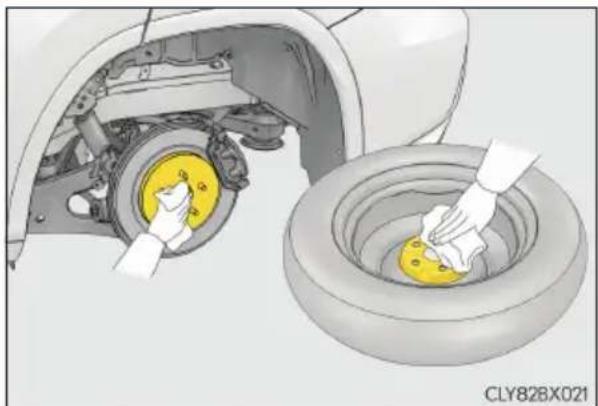 CLY828X021