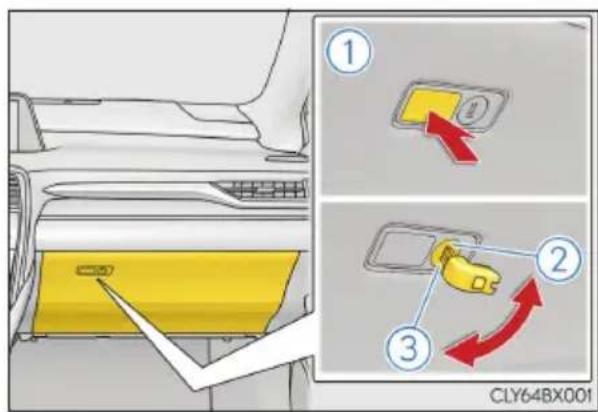 1

2

3

CLY64BX001