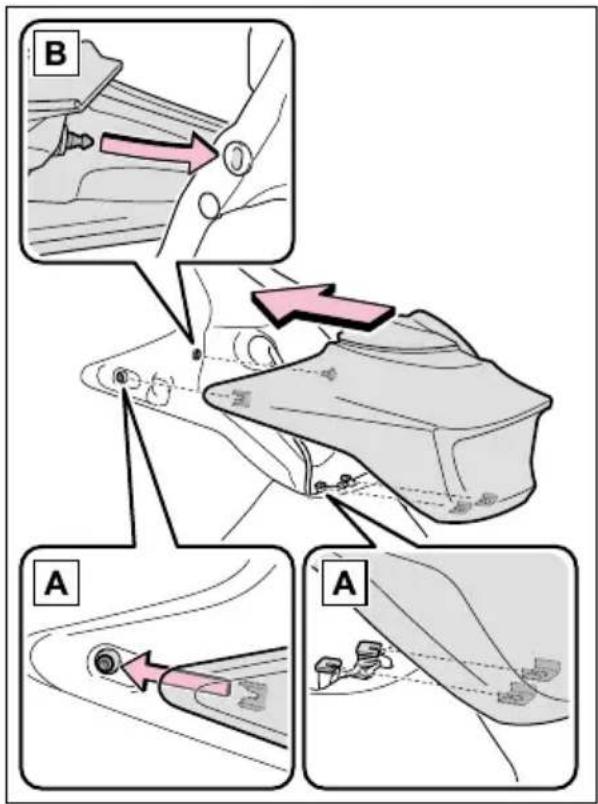 B

A

A